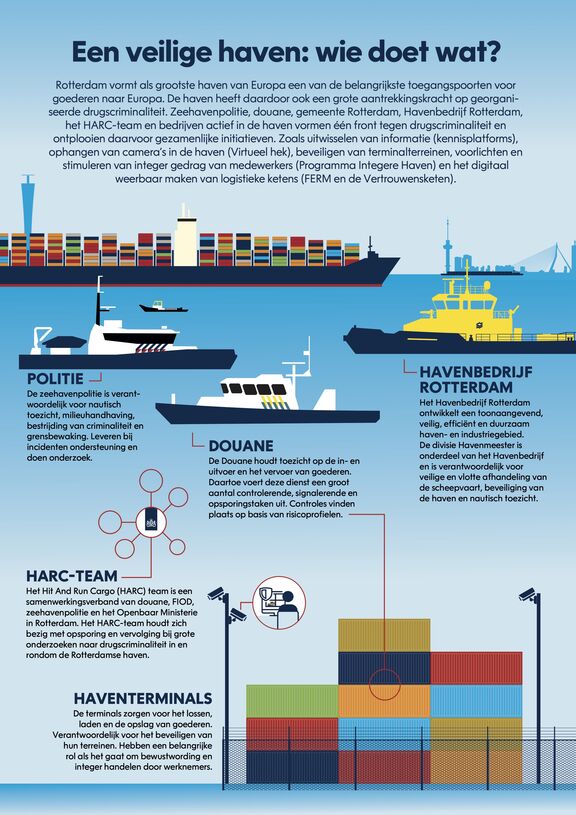 Een veilige haven: wie doet wat?

Rotterdam vormt als grootste haven van Europa een van de belangrijkste toegangspoorten voor goederen naar Europa. De haven heeft daardoor ook een grote aantrekkingskracht op georganiseerde drugscriminaliteit. Zeehavenpolitie, douane, gemeente Rotterdam, Havenbedrijf Rotterdam, het HARC-team en bedrijven actief in de haven vormen één front tegen drugscriminaliteit en ontplooien daarvoor gezamenlijke initiatieven. Zoals uitwisselen van informatie (kennisplatforms), ophangen van camera's in de haven (Virtueel hek), beveiligen van terminalterreinen, voorlichten en stimuleren van integer gedrag van medewerkers (Programma Integere Haven) en het digitaal weerbaar maken van logistieke ketens (FERM en de Vertrouwensketen).

POLITIE
De zeehavenpolitie is verantwoordelijk voor nautisch toezicht, milieuhandhaving, bestrijding van criminaliteit en grensbewaking. Leveren bij incidenten ondersteuning en doen onderzoek.

DOUANE
De Douane houdt toezicht op de in- en uitvoer en het vervoer van goederen. Daartoe voert deze dienst een groot aantal controlerende, signalerende en opsporingstaken uit. Controles vinden plaats op basis van risicoprofielen.

HAVENBEDRIJF ROTTERDAM
Het Havenbedrijf Rotterdam ontwikkelt een toonaangevend, veilig, efficiënt en duurzaam haven- en industriegebied. De divisie Havenmeester is onderdeel van het Havenbedrijf en is verantwoordelijk voor veilige en vlotte afhandeling van de scheepvaart, beveiliging van de haven en nautisch toezicht.

HARC-TEAM
Het Hit And Run Cargo (HARC) team is een samenwerkingsverband van douane, FIOD, zeehavenpolitie en het Openbaar Ministerie in Rotterdam. Het HARC-team houdt zich bezig met opsporing en vervolging bij grote onderzoeken naar drugscriminaliteit in en rondom de Rotterdamse haven.

HAVENTERMINALS
De terminals zorgen voor het lossen, laden en de opslag van goederen. Verantwoordelijk voor het beveiligen van hun terreinen. Hebben een belangrijke rol als het gaat om bewustwording en integer handelen door werknemers.